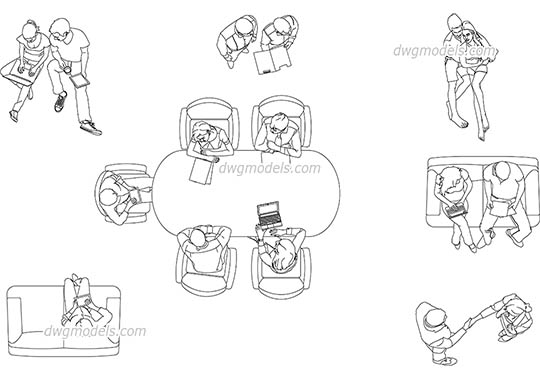 dwgmodels.com

dwgmodels.com

dwgmodels.com