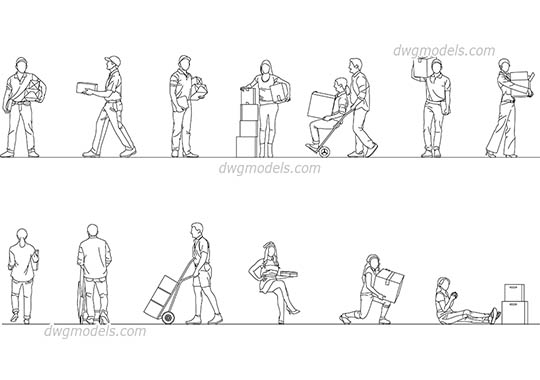 dwgmodels.com

dwgmodels.com

dwgmodels.com