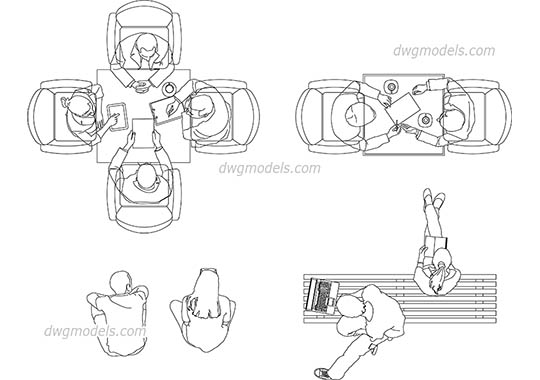 dwgmodels.com

dwgmodels.com

dwgmodels.com