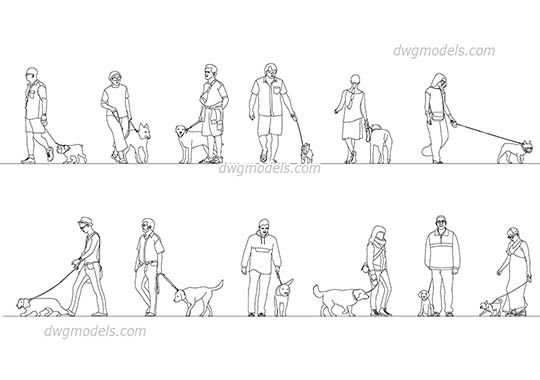 dwgmodels.com

dwgmodels.com

dwgmodels.com