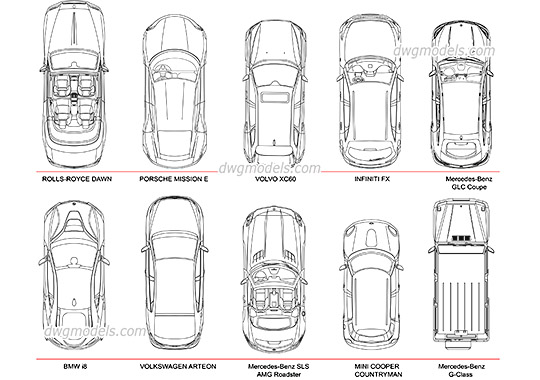 dwgmodels.com

dwgmodels.com

ROLLS-ROYCE DAWN

PORSCHE MISSION E

VOLVO XC60

INFINITI FX

Mercedes-Benz GLC Coupe

dwgmodels.com

BMW i8

VOLKSWAGEN ARTEON

Mercedes-Benz SLS AMG Roadster

MINI COOPER COUNTRYMAN

Mercedes-Benz G-Class