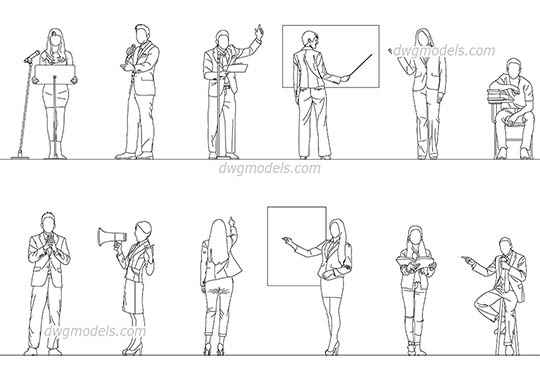 dwgmodels.com

dwgmodels.com

dwgmodels.com