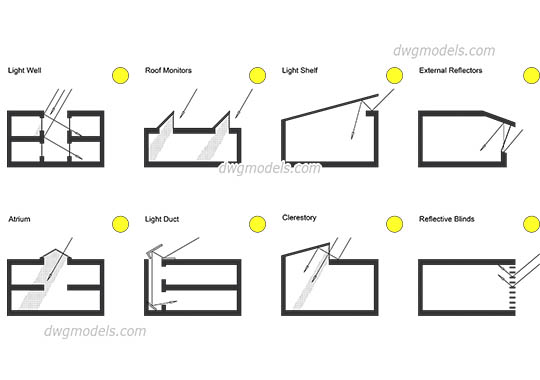 dwgmodels.com

Light Well

Roof Monitors

Light Shelf

External Reflectors

dwgmodels.com

Atrium

Light Duct

Clerestory

Reflective Blinds

dwgmodels.com